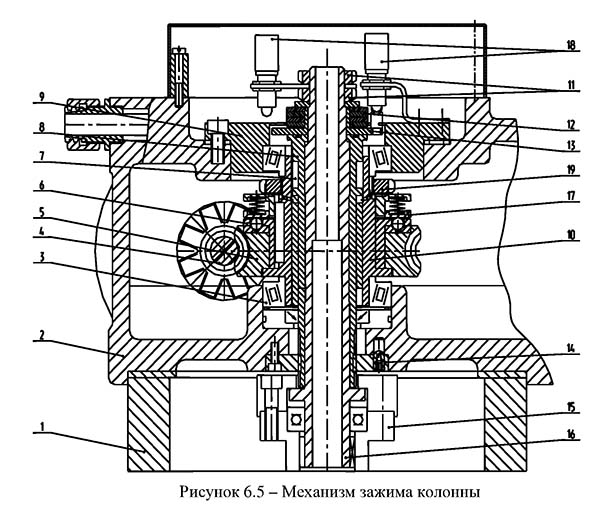 9
8
7
6
5
4
3
2
1
18
11
12
13
19
17
10
14
15
16

Рисунок 6.5 – Механизм зажима колонны